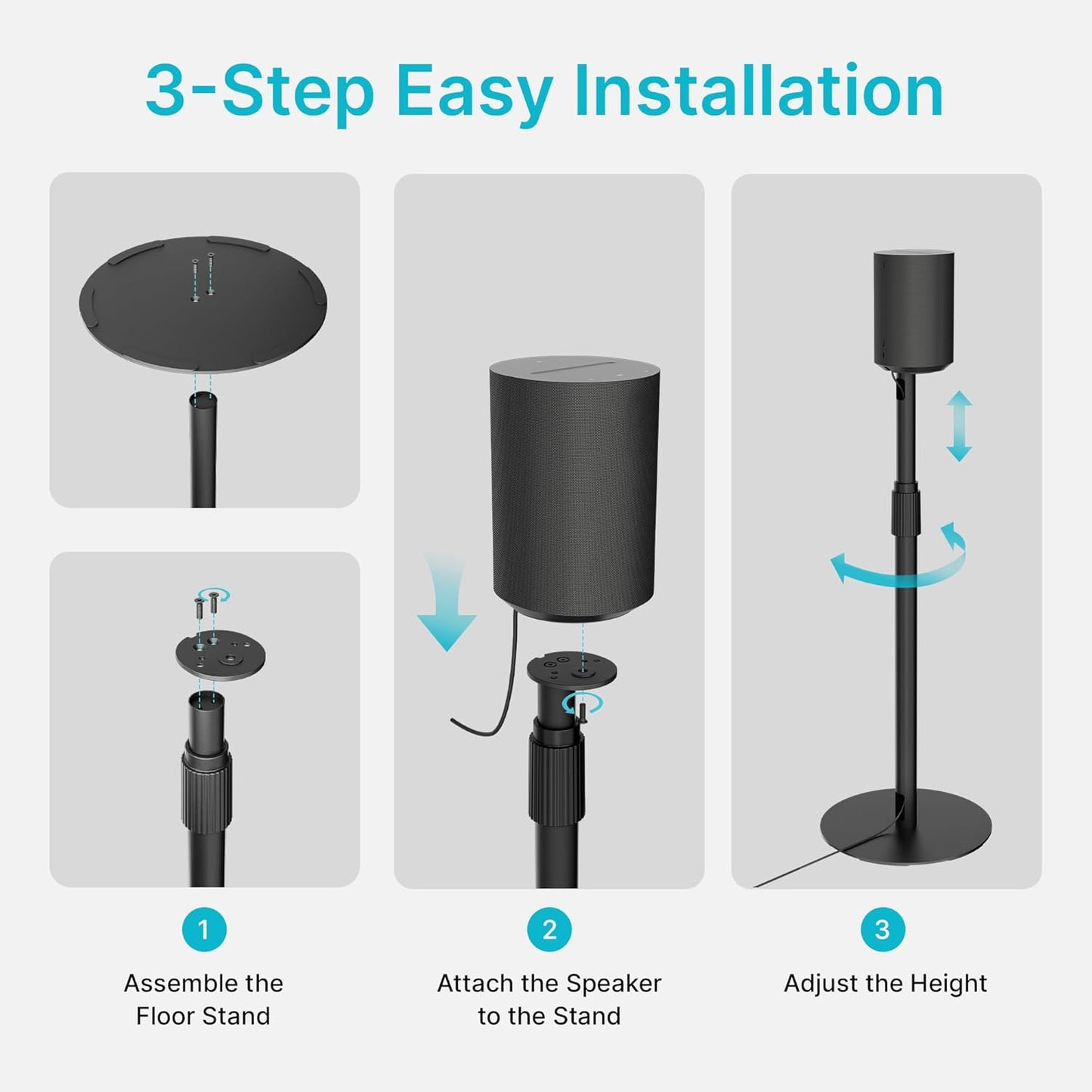 3-Step Easy Installation

1

Assemble the Floor Stand

2

Attach the Speaker to the Stand

3

Adjust the Height